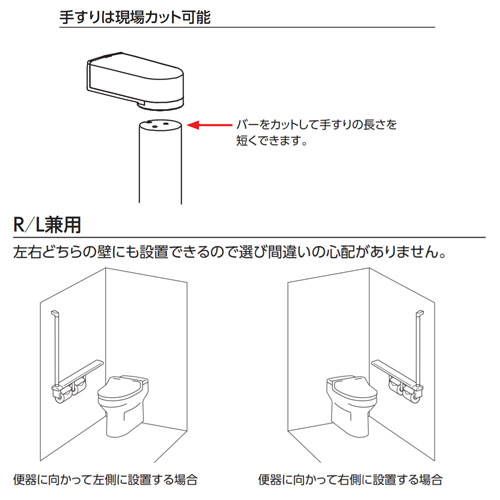 手すりは現場カット可能

バーをカットして手すりの長さを短くできます。

R/L兼用

左右どちらの壁にも設置できるので選び間違いの心配がありません。

便器に向かって左側に設置する場合

便器に向かって右側に設置する場合