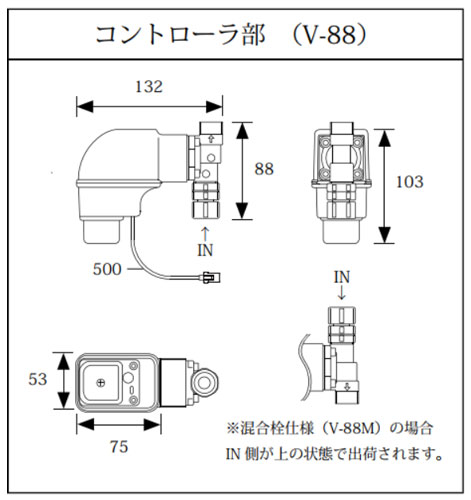 コントローラ部 （V-88）

132

88

103

↑
IN

500

IN
↓

53

75

※混合栓仕様（V-88M）の場合
IN 側が上の状態で出荷されます。