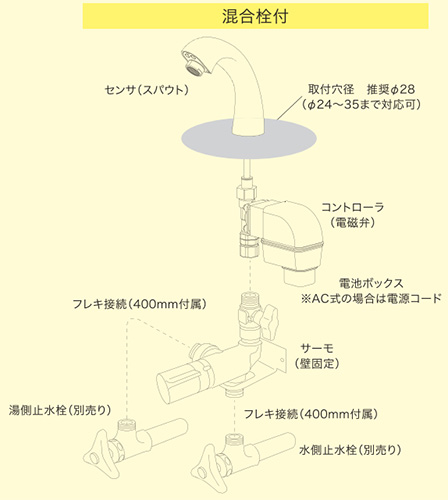 混合栓付

センサ(スパウト)

取付穴径　推奨φ28
(φ24〜35まで対応可)

コントローラ
(電磁弁)

電池ボックス
※AC式の場合は電源コード

フレキ接続(400mm付属)

サーモ
(壁固定)

湯側止水栓(別売り)

フレキ接続(400mm付属)

水側止水栓(別売り)