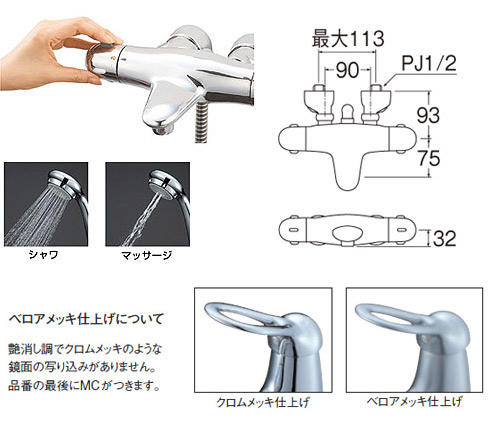 最大113

90

PJ1/2

93

75

32

シャワ

マッサージ

ベロアメッキ仕上げについて

艶消し調でクロムメッキのような鏡面の写り込みがありません。品番の最後にMCがつきます。

クロムメッキ仕上げ

ベロアメッキ仕上げ