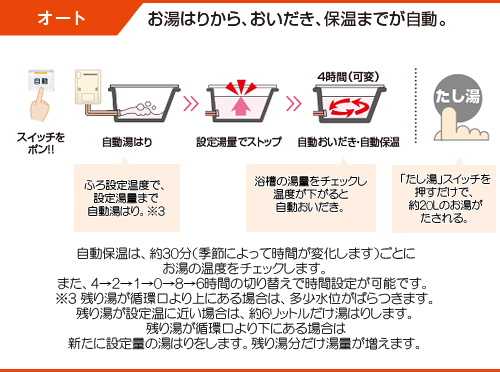 オート

お湯はりから、おいだき、保温までが自動。

自動

スイッチをポン!!

自動湯はり

設定湯量でストップ

4時間(可変)

自動おいだき・自動保温

たし湯

ふろ設定温度で、設定湯量まで自動湯はり。※3

浴槽の湯量をチェックし温度が下がると自動おいだき。

「たし湯」スイッチを押すだけで、約20Lのお湯がたされる。

自動保温は、約30分(季節によって時間が変化します)ごとにお湯の温度をチェックします。
また、4→2→1→0→8→6時間の切り替えで時間設定が可能です。
※3 残り湯が循環口より上にある場合は、多少水位がばらつきます。
残り湯が設定温に近い場合は、約6リットルだけ湯はりします。
残り湯が循環口より下にある場合は
新たに設定量の湯はりをします。残り湯分だけ湯量が増えます。