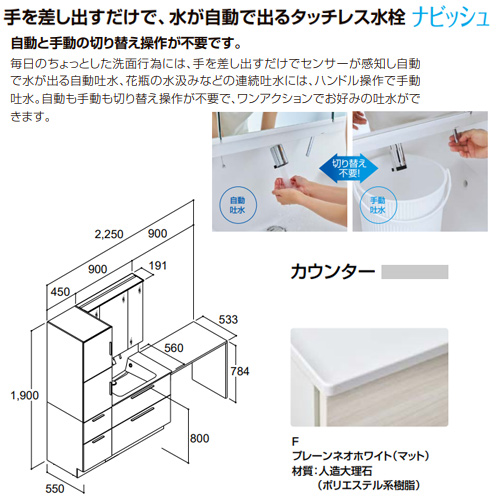 手を差し出すだけで、水が自動で出るタッチレス水栓 ナビッシュ

自動と手動の切り替え操作が不要です。

毎日のちょっとした洗面行為には、手を差し出すだけでセンサーが感知し自動で水が出る自動吐水、花瓶の水汲みなどの連続吐水には、ハンドル操作で手動吐水。自動も手動も切り替え操作が不要で、ワンアクションでお好みの吐水ができます。

自動吐水

切り替え不要!

手動吐水

2,250
900
900
191
450
533
560
784
1,900
800
550

カウンター

F
プレーンネオホワイト（マット）
材質：人造大理石
（ポリエステル系樹脂）