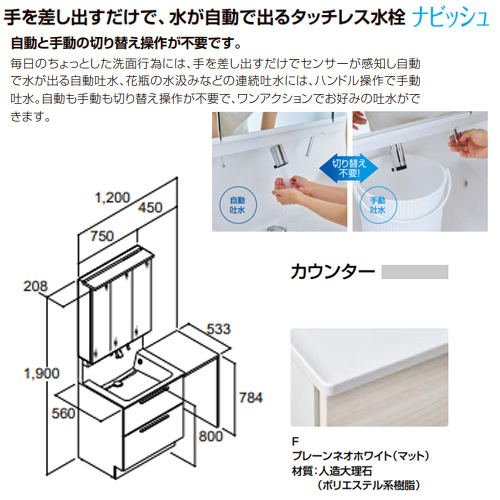 手を差し出すだけで、水が自動で出るタッチレス水栓 ナビッシュ

自動と手動の切り替え操作が不要です。

毎日のちょっとした洗面行為には、手を差し出すだけでセンサーが感知し自動で水が出る自動吐水、花瓶の水汲みなどの連続吐水には、ハンドル操作で手動吐水。自動も手動も切り替え操作が不要で、ワンアクションでお好みの吐水ができます。

自動吐水

切り替え不要!

手動吐水

1,200
450
750
208
533
1,900
784
560
800

カウンター

F
プレーンネオホワイト（マット）
材質：人造大理石
（ポリエステル系樹脂）