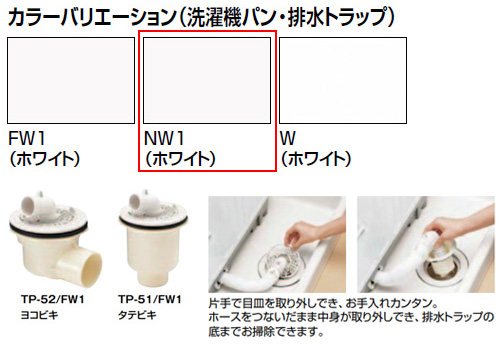 カラーバリエーション(洗濯機パン・排水トラップ)

FW1
(ホワイト)

NW1
(ホワイト)

W
(ホワイト)

TP-52/FW1
ヨコビキ

TP-51/FW1
タテビキ

片手で目皿を取り外しでき、お手入れカンタン。
ホースをつないだまま中身が取り外しでき、排水トラップの底までお掃除できます。