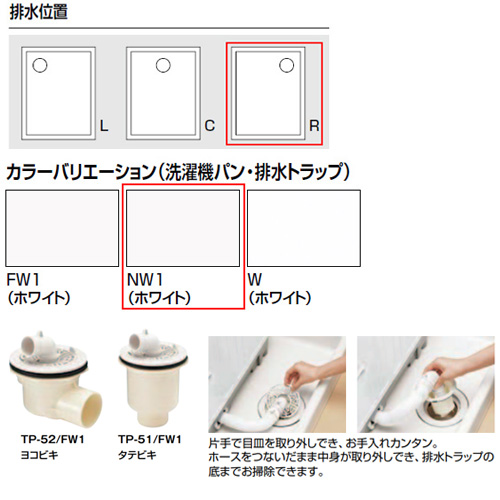 排水位置

L

C

R

カラーバリエーション（洗濯機パン・排水トラップ）

FW1
（ホワイト）

NW1
（ホワイト）

W
（ホワイト）

TP-52/FW1
ヨコビキ

TP-51/FW1
タテビキ

片手で目皿を取り外しでき、お手入れカンタン。
ホースをつないだまま中身が取り外しでき、排水トラップの底までお掃除できます。