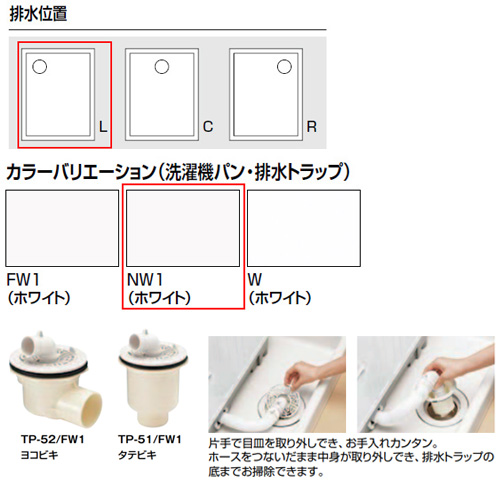 排水位置

L

C

R

カラーバリエーション（洗濯機パン・排水トラップ）

FW1
（ホワイト）

NW1
（ホワイト）

W
（ホワイト）

TP-52/FW1
ヨコビキ

TP-51/FW1
タテビキ

片手で目皿を取り外しでき、お手入れカンタン。
ホースをつないだまま中身が取り外しでき、排水トラップの底までお掃除できます。