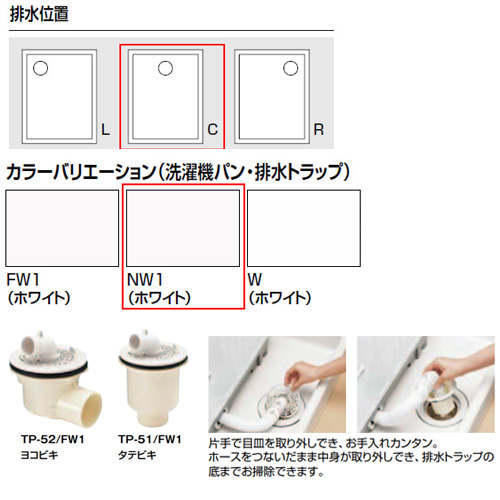 排水位置

L

C

R

カラーバリエーション（洗濯機パン・排水トラップ）

FW1
（ホワイト）

NW1
（ホワイト）

W
（ホワイト）

TP-52/FW1
ヨコビキ

TP-51/FW1
タテビキ

片手で目皿を取り外しでき、お手入れカンタン。
ホースをつないだまま中身が取り外しでき、排水トラップの底までお掃除できます。