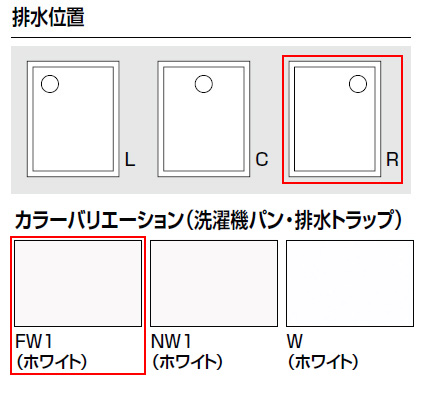 排水位置

L

C

R

カラーバリエーション（洗濯機パン・排水トラップ）

FW1
（ホワイト）

NW1
（ホワイト）

W
（ホワイト）