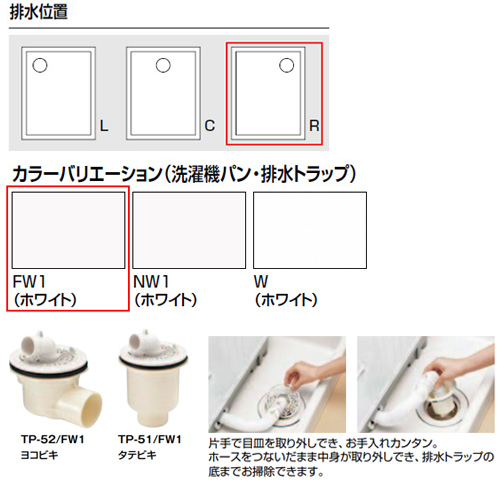 排水位置

L

C

R

カラーバリエーション（洗濯機パン・排水トラップ）

FW1
（ホワイト）

NW1
（ホワイト）

W
（ホワイト）

TP-52/FW1
ヨコビキ

TP-51/FW1
タテビキ

片手で目皿を取り外しでき、お手入れカンタン。
ホースをつないだまま中身が取り外しでき、排水トラップの底までお掃除できます。