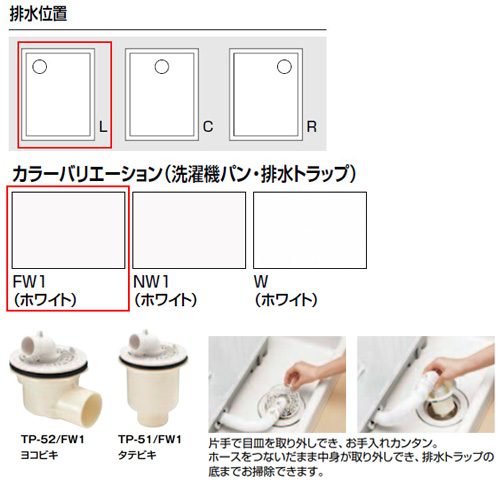 排水位置

L

C

R

カラーバリエーション（洗濯機パン・排水トラップ）

FW1
（ホワイト）

NW1
（ホワイト）

W
（ホワイト）

TP-52/FW1
ヨコビキ

TP-51/FW1
タテビキ

片手で目皿を取り外しでき、お手入れカンタン。
ホースをつないだまま中身が取り外しでき、排水トラップの底までお掃除できます。