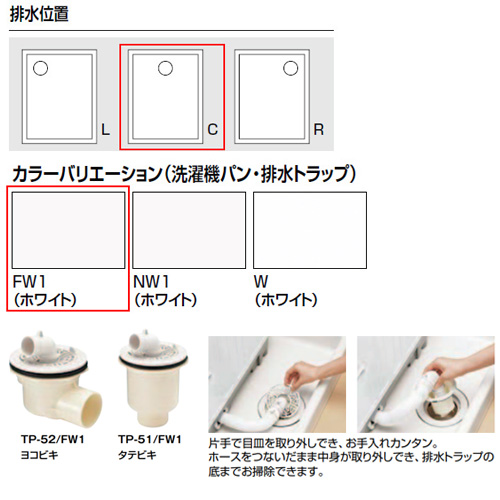 排水位置

L

C

R

カラーバリエーション（洗濯機パン・排水トラップ）

FW1
（ホワイト）

NW1
（ホワイト）

W
（ホワイト）

TP-52/FW1
ヨコビキ

TP-51/FW1
タテビキ

片手で目皿を取り外しでき、お手入れカンタン。
ホースをつないだまま中身が取り外しでき、排水トラップの底までお掃除できます。