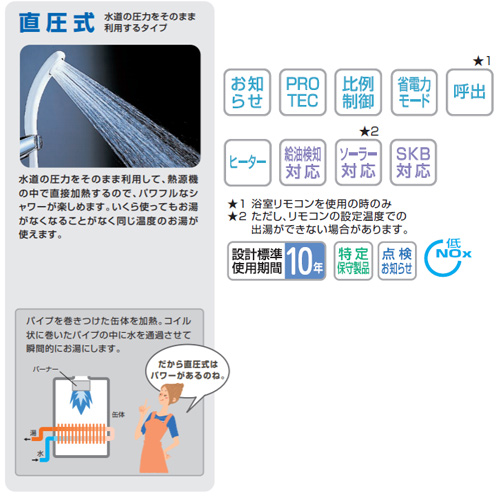 直圧式 水道の圧力をそのまま利用するタイプ

水道の圧力をそのまま利用して、熱源機の中で直接加熱するので、パワフルなシャワーが楽しめます。いくら使ってもお湯がなくなることがなく同じ温度のお湯が使えます。

パイプを巻きつけた缶体を加熱。コイル状に巻いたパイプの中に水を通過させて瞬間的にお湯にします。

バーナー
缶体
湯
水

だから直圧式はパワーがあるのね。

★1

お知らせ
PRO TEC
比例制御
省電力モード
呼出

★2

ヒーター
給油検知対応
ソーラー対応
SKB対応

★1 浴室リモコンを使用の時のみ
★2 ただし、リモコンの設定温度での出湯ができない場合があります。

設計標準使用期間 10年
特定保守製品
点検お知らせ
低NOx