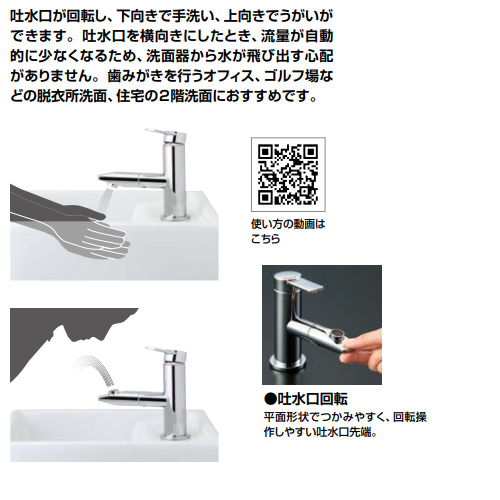 吐水口が回転し、下向きで手洗い、上向きでうがいができます。吐水口を横向きにしたとき、流量が自動的に少なくなるため、洗面器から水が飛び出す心配がありません。歯みがきを行うオフィス、ゴルフ場などの脱衣所洗面、住宅の2階洗面におすすめです。

使い方の動画はこちら

●吐水口回転
平面形状でつかみやすく、回転操作しやすい吐水口先端。