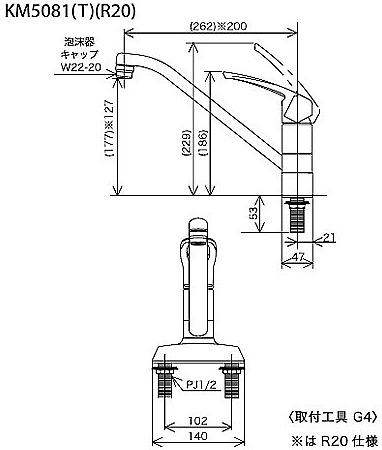 KM5081(T)(R20)

(262)※200

泡沫器
キャップ
W22-20

(177)※127

(229)

(186)

53

21

47

PJ1/2

102

140

〈取付工具 G4〉

※は R20 仕様