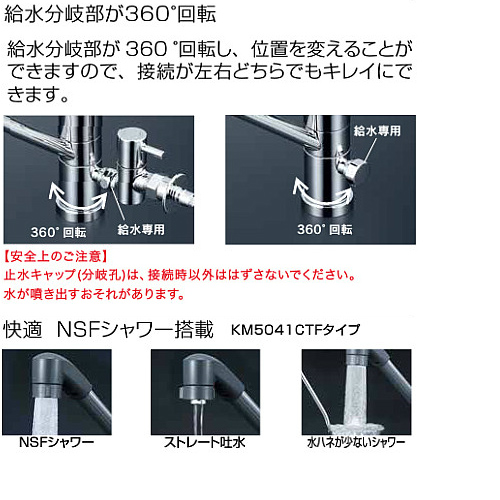 給水分岐部が360°回転

給水分岐部が 360 °回転し、位置を変えることができますので、接続が左右どちらでもキレイにできます。

360° 回転

給水専用

給水専用

360° 回転

【安全上のご注意】
止水キャップ(分岐孔)は、接続時以外ははずさないでください。
水が噴き出すおそれがあります。

快適 NSFシャワー搭載 KM5041CTFタイプ

NSFシャワー

ストレート吐水

水ハネが少ないシャワー