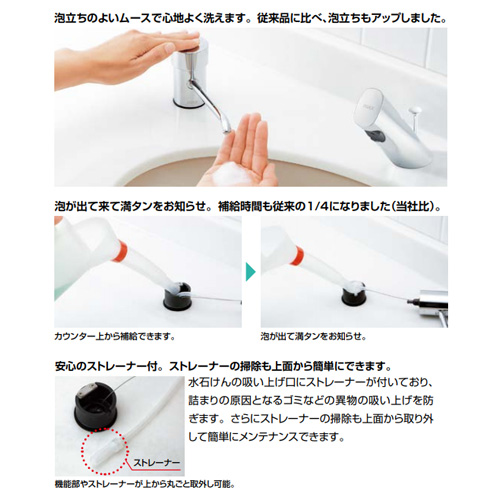 泡立ちのよいムースで心地よく洗えます。従来品に比べ、泡立ちもアップしました。

泡が出て来て満タンをお知らせ。補給時間も従来の1/4になりました(当社比)。

カウンター上から補給できます。

泡が出て満タンをお知らせ。

安心のストレーナー付。ストレーナーの掃除も上面から簡単にできます。

水石けんの吸い上げ口にストレーナーが付いており、詰まりの原因となるゴミなどの異物の吸い上げを防ぎます。さらにストレーナーの掃除も上面から取り外して簡単にメンテナンスできます。

ストレーナー

機能部やストレーナーが上から丸ごと取外し可能。