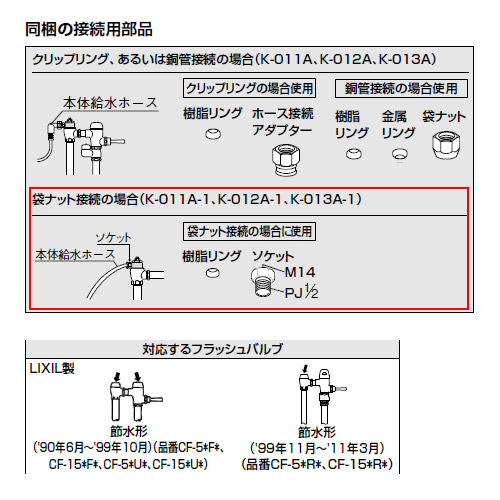 同梱の接続用部品

クリップリング、あるいは銅管接続の場合(K-011A、K-012A、K-013A)

本体給水ホース

クリップリングの場合使用

樹脂リング

ホース接続アダプター

銅管接続の場合使用

樹脂リング

金属リング

袋ナット

袋ナット接続の場合(K-011A-1、K-012A-1、K-013A-1)

ソケット

本体給水ホース

袋ナット接続の場合に使用

樹脂リング

ソケット

M14

PJ$\frac{1}{2}$

対応するフラッシュバルブ

LIXIL製

節水形
('90年6月~'99年10月)(品番CF-5*F*、CF-15*F*、CF-5*U*、CF-15*U*)

節水形
('99年11月~'11年3月)
(品番CF-5*R*、CF-15*R*)