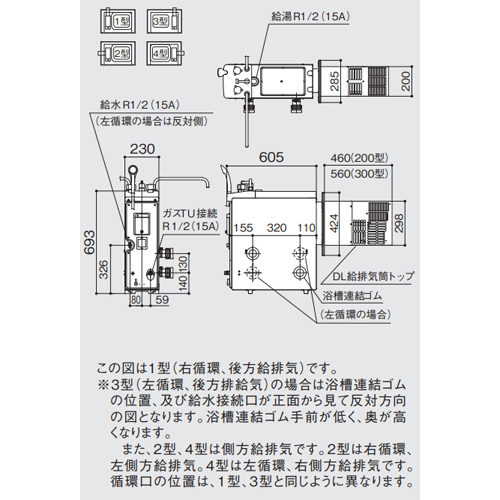 1型
3型
2型
4型

給湯R1/2(15A)

285
200

給水R1/2(15A)
(左循環の場合は反対側)

230
605
460(200型)
560(300型)

ガスTU接続
R1/2(15A)

155
320
110
424
298
693
326
130
140
80
59

DL給排気筒トップ
浴槽連結ゴム
(左循環の場合)

この図は1型(右循環、後方給排気)です。
※3型(左循環、後方排給気)の場合は浴槽連結ゴムの位置、及び給水接続口が正面から見て反対方向の図となります。浴槽連結ゴム手前が低く、奥が高くなります。

また、2型、4型は側方給排気です。2型は右循環、左側方給排気。4型は左循環、右側方給排気です。循環口の位置は、1型、3型と同じように異なります。