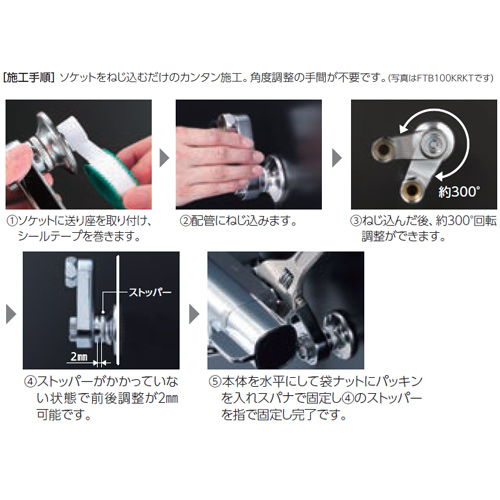 [施工手順] ソケットをねじ込むだけのカンタン施工。角度調整の手間が不要です。(写真はFTB100KRKTです)

約300°

①ソケットに送り座を取り付け、シールテープを巻きます。

②配管にねじ込みます。

③ねじ込んだ後、約300°回転調整ができます。

ストッパー

2㎜

④ストッパーがかかっていない状態で前後調整が2㎜可能です。

⑤本体を水平にして袋ナットにパッキンを入れスパナで固定し④のストッパーを指で固定し完了です。