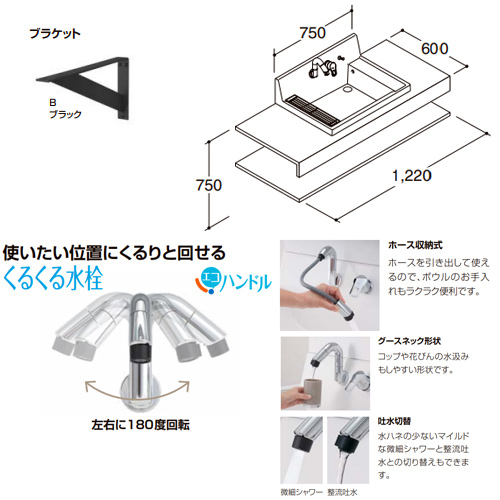 ブラケット

B
ブラック

750

600

750

1,220

使いたい位置にくるりと回せる
くるくる水栓

エコハンドル

左右に180度回転

ホース収納式
ホースを引き出して使えるので、ボウルのお手入れもラクラク便利です。

グースネック形状
コップや花びんの水汲みもしやすい形状です。

吐水切替
水ハネの少ないマイルドな微細シャワーと整流吐水との切り替えもできます。

微細シャワー 整流吐水