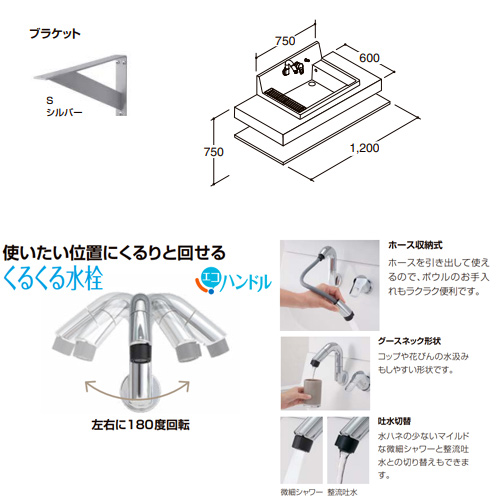 ブラケット

S
シルバー

750

600

750

1,200

使いたい位置にくるりと回せる
くるくる水栓

エコハンドル

左右に180度回転

ホース収納式
ホースを引き出して使えるので、ボウルのお手入れもラクラク便利です。

グースネック形状
コップや花びんの水汲みもしやすい形状です。

吐水切替
水ハネの少ないマイルドな微細シャワーと整流吐水との切り替えもできます。

微細シャワー 整流吐水