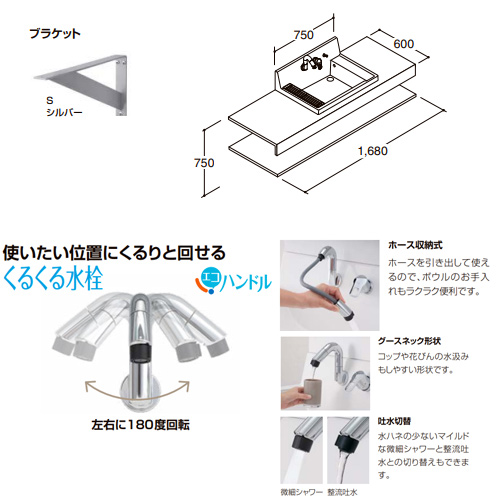 ブラケット

S
シルバー

750

600

750

1,680

使いたい位置にくるりと回せる
くるくる水栓

エコハンドル

左右に180度回転

ホース収納式
ホースを引き出して使えるので、ボウルのお手入れもラクラク便利です。

グースネック形状
コップや花びんの水汲みもしやすい形状です。

吐水切替
水ハネの少ないマイルドな微細シャワーと整流吐水との切り替えもできます。

微細シャワー　整流吐水