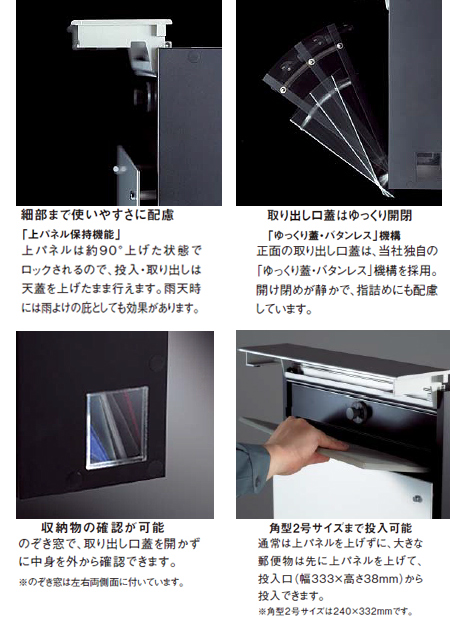 細部まで使いやすさに配慮
「上パネル保持機能」
上パネルは約90°上げた状態でロックされるので、投入・取り出しは天蓋を上げたまま行えます。雨天時には雨よけの庇としても効果があります。

取り出し口蓋はゆっくり開閉
「ゆっくり蓋・バタンレス」機構
正面の取り出し口蓋は、当社独自の「ゆっくり蓋・バタンレス」機構を採用。開け閉めが静かで、指詰めにも配慮しています。

収納物の確認が可能
のぞき窓で、取り出し口蓋を開かずに中身を外から確認できます。
※のぞき窓は左右両側面に付いています。

角型2号サイズまで投入可能
通常は上パネルを上げずに、大きな郵便物は先に上パネルを上げて、投入口(幅333×高さ38mm)から投入できます。
※角型2号サイズは240×332mmです。