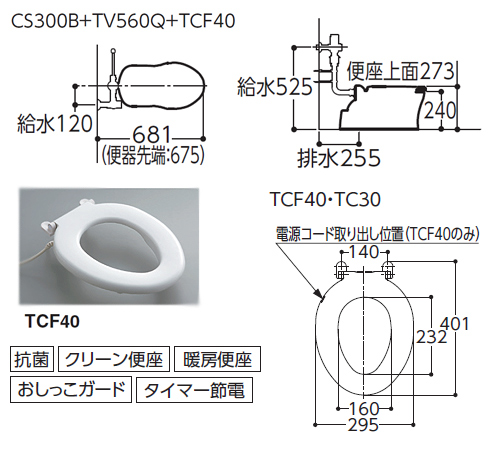 CS300B+TV560Q+TCF40

給水120
681
(便器先端:675)

給水525
便座上面273
240
排水255

TCF40

抗菌
クリーン便座
暖房便座
おしっこガード
タイマー節電

TCF40・TC30
電源コード取り出し位置(TCF40のみ)
140
232
401
160
295