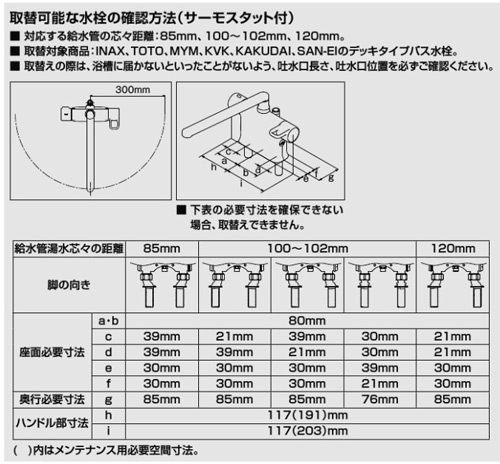 取替可能な水栓の確認方法（サーモスタット付）

■ 対応する給水管の芯々距離：85mm、100～102mm、120mm。

■ 取替対象商品：INAX、TOTO、MYM、KVK、KAKUDAI、SAN-EIのデッキタイプバス水栓。

■ 取替えの際は、浴槽に届かないといったことがないよう、吐水口長さ、吐水口位置を必ずご確認ください。

300mm

c a h b d i e f g

■ 下表の必要寸法を確保できない場合、取替えできません。

| 給水管湯水芯々の距離 | | 85mm | 100～102mm | | | 120mm |
|---|---|---|---|---|---|---|
| 脚の向き | | | | | | |
| 座面必要寸法 | a・b | 80mm | | | | |
| | c | 39mm | 21mm | 39mm | 30mm | 21mm |
| | d | 39mm | 39mm | 21mm | 30mm | 21mm |
| | e | 30mm | 30mm | 30mm | 39mm | 30mm |
| | f | 30mm | 30mm | 30mm | 21mm | 30mm |
| 奥行必要寸法 | g | 85mm | 85mm | 85mm | 76mm | 85mm |
| ハンドル部寸法 | h | 117(191)mm | | | | |
| | i | 117(203)mm | | | | |

(　)内はメンテナンス用必要空間寸法。