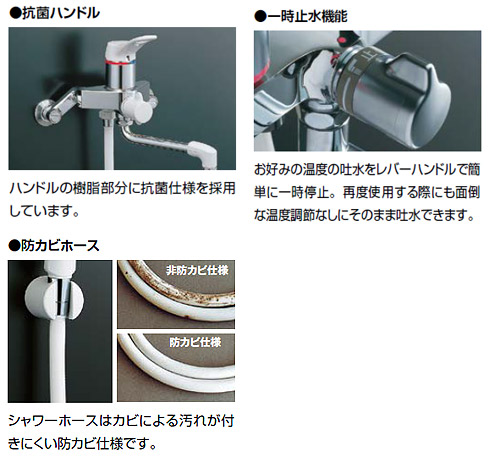 ●抗菌ハンドル

ハンドルの樹脂部分に抗菌仕様を採用しています。

●防カビホース

非防カビ仕様

防カビ仕様

シャワーホースはカビによる汚れが付きにくい防カビ仕様です。

●一時止水機能

止

お好みの温度の吐水をレバーハンドルで簡単に一時停止。再度使用する際にも面倒な温度調節なしにそのまま吐水できます。