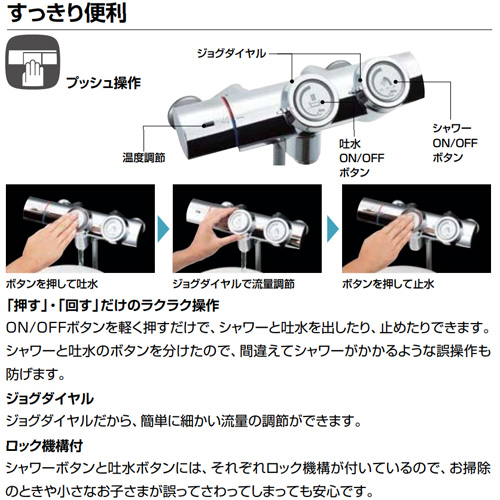 すっきり便利

プッシュ操作

ジョグダイヤル

温度調節

吐水
ON/OFF
ボタン

シャワー
ON/OFF
ボタン

ボタンを押して吐水

ジョグダイヤルで流量調節

ボタンを押して止水

「押す」・「回す」だけのラクラク操作
ON/OFFボタンを軽く押すだけで、シャワーと吐水を出したり、止めたりできます。シャワーと吐水のボタンを分けたので、間違えてシャワーがかかるような誤操作も防げます。

ジョグダイヤル
ジョグダイヤルだから、簡単に細かい流量の調節ができます。

ロック機構付
シャワーボタンと吐水ボタンには、それぞれロック機構が付いているので、お掃除のときや小さなお子さまが誤ってさわってしまっても安心です。