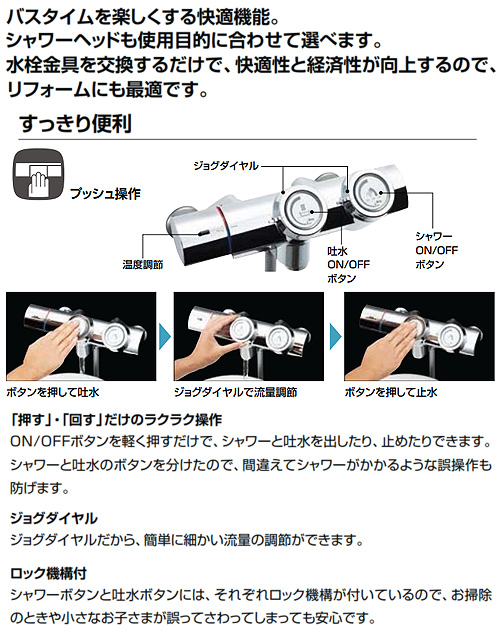 バスタイムを楽しくする快適機能。
シャワーヘッドも使用目的に合わせて選べます。
水栓金具を交換するだけで、快適性と経済性が向上するので、リフォームにも最適です。

すっきり便利

プッシュ操作

ジョグダイヤル

温度調節

吐水
ON/OFF
ボタン

シャワー
ON/OFF
ボタン

ボタンを押して吐水

ジョグダイヤルで流量調節

ボタンを押して止水

「押す」・「回す」だけのラクラク操作
ON/OFFボタンを軽く押すだけで、シャワーと吐水を出したり、止めたりできます。シャワーと吐水のボタンを分けたので、間違えてシャワーがかかるような誤操作も防げます。

ジョグダイヤル
ジョグダイヤルだから、簡単に細かい流量の調節ができます。

ロック機構付
シャワーボタンと吐水ボタンには、それぞれロック機構が付いているので、お掃除のときや小さなお子さまが誤ってさわってしまっても安心です。