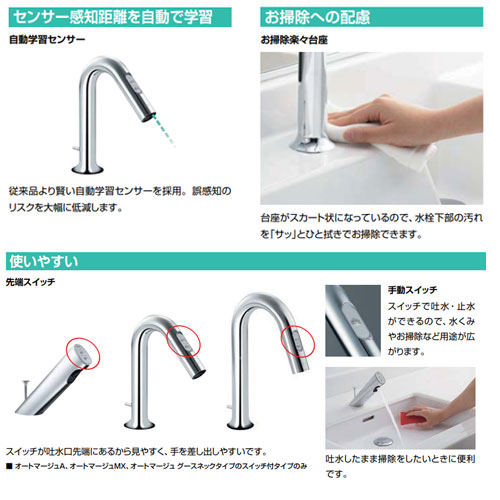 センサー感知距離を自動で学習

自動学習センサー

従来品より賢い自動学習センサーを採用。誤感知のリスクを大幅に低減します。

お掃除への配慮

お掃除楽々台座

台座がスカート状になっているので、水栓下部の汚れを「サッ」とひと拭きでお掃除できます。

使いやすい

先端スイッチ

スイッチが吐水口先端にあるから見やすく、手を差し出しやすいです。

■ オートマージュA、オートマージュMX、オートマージュ グースネックタイプのスイッチ付タイプのみ

手動スイッチ

スイッチで吐水・止水ができるので、水くみやお掃除など用途が広がります。

吐水したまま掃除をしたいときに便利です。