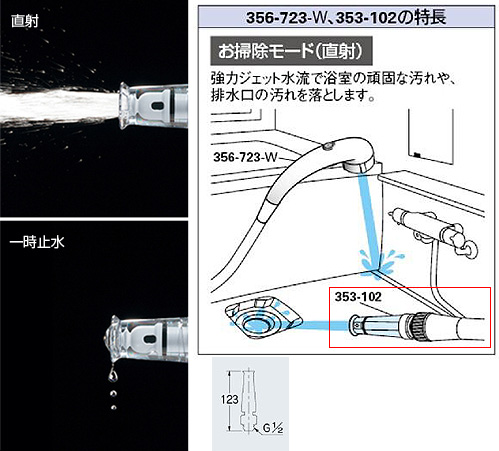 直射

一時止水

356-723-W、353-102の特長

お掃除モード(直射)

強力ジェット水流で浴室の頑固な汚れや、排水口の汚れを落とします。

356-723-W

353-102

123

G½