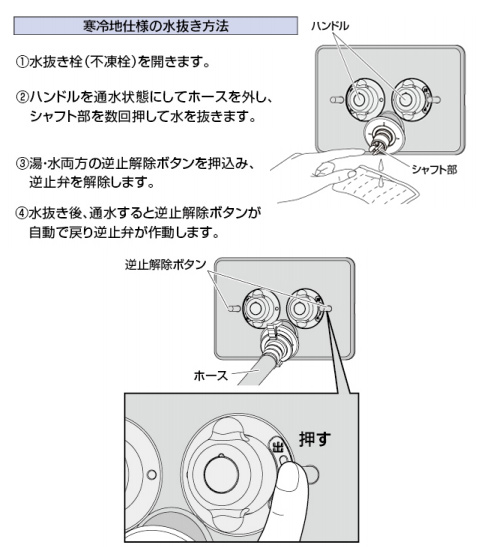 寒冷地仕様の水抜き方法

①水抜き栓(不凍栓)を開きます。

②ハンドルを通水状態にしてホースを外し、シャフト部を数回押して水を抜きます。

③湯・水両方の逆止解除ボタンを押込み、逆止弁を解除します。

④水抜き後、通水すると逆止解除ボタンが自動で戻り逆止弁が作動します。

ハンドル

シャフト部

逆止解除ボタン

ホース

出

押す